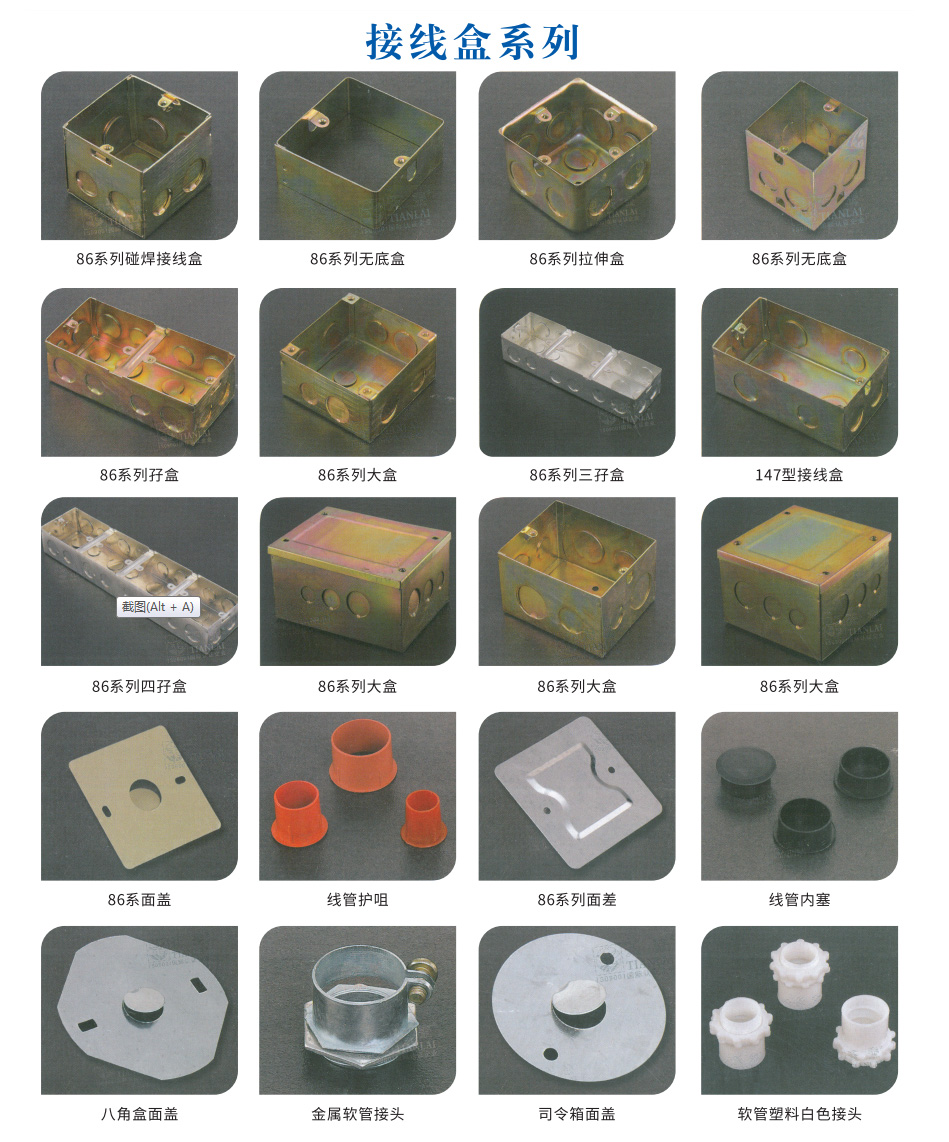 接线盒系列

86系列碰焊接线盒

86系列无底盒

86系列拉伸盒

86系列无底盒

86系列孖盒

86系列大盒

86系列三孖盒

147型接线盒

截图(Alt + A)

86系列四孖盒

86系列大盒

86系列大盒

86系列大盒

86系面盖

线管护咀

86系列面差

线管内塞

八角盒面盖

金属软管接头

司令箱面盖

软管塑料白色接头